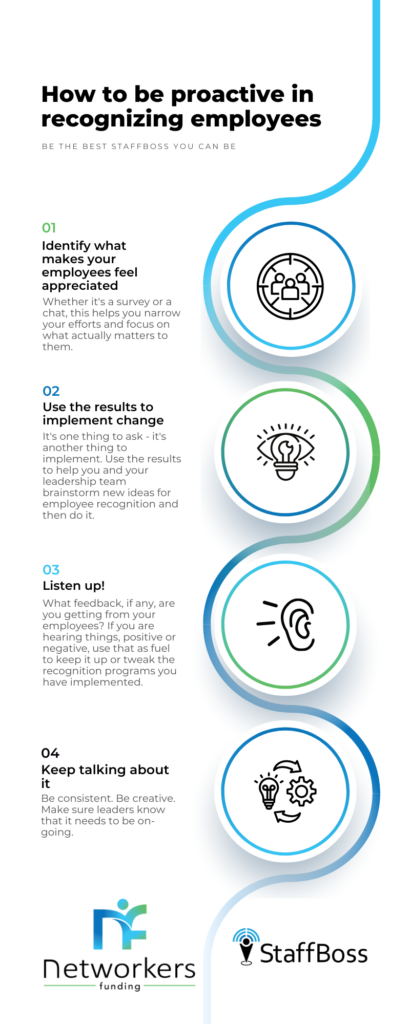 How to be proactive in recognizing employees

BE THE BEST STAFFBOSS YOU CAN BE

01
Identify what makes your employees feel appreciated
Whether it's a survey or a chat, this helps you narrow your efforts and focus on what actually matters to them.

02
Use the results to implement change
It's one thing to ask - it's another thing to implement. Use the results to help you and your leadership team brainstorm new ideas for employee recognition and then do it.

03
Listen up!
What feedback, if any, are you getting from your employees? If you are hearing things, positive or negative, use that as fuel to keep it up or tweak the recognition programs you have implemented.

04
Keep talking about it
Be consistent. Be creative. Make sure leaders know that it needs to be on-going.

Networkers funding

StaffBoss